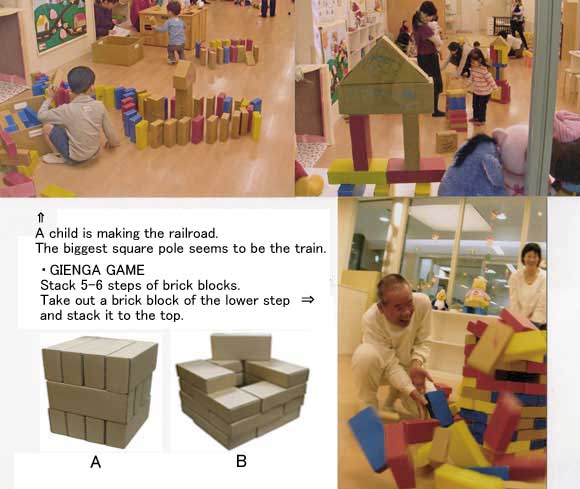 ⇑
A child is making the railroad.
The biggest square pole seems to be the train.

・GIENGA GAME
Stack 5-6 steps of brick blocks.
Take out a brick block of the lower step ⇒
and stack it to the top.

A

B